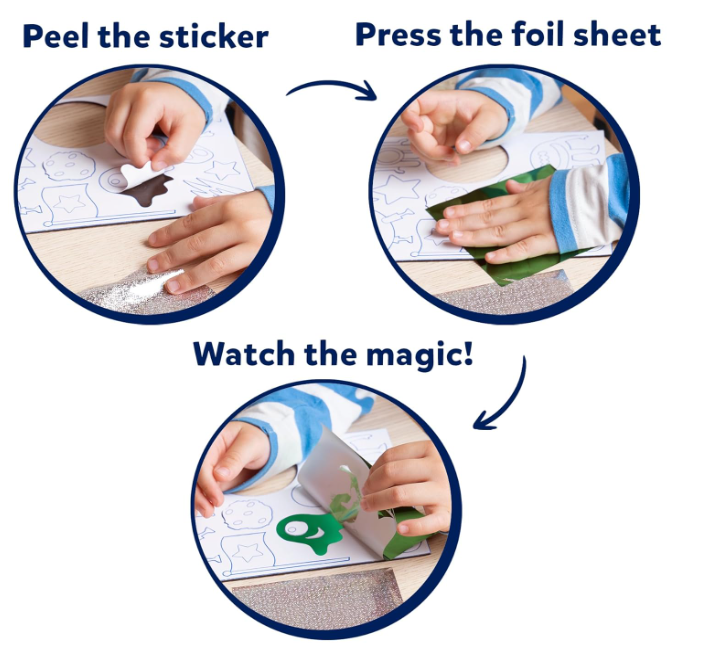 Peel the sticker

Press the foil sheet

Watch the magic!