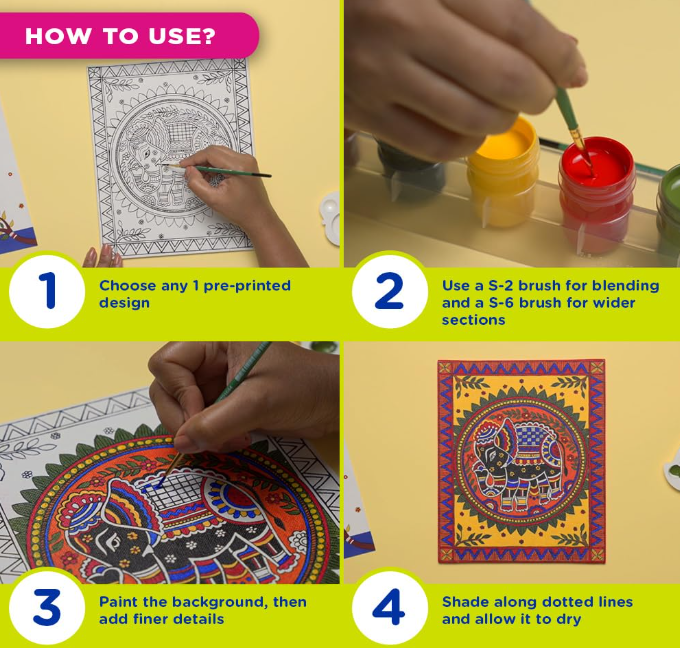 HOW TO USE?

1
Choose any 1 pre-printed design

2
Use a S-2 brush for blending and a S-6 brush for wider sections

3
Paint the background, then add finer details

4
Shade along dotted lines and allow it to dry